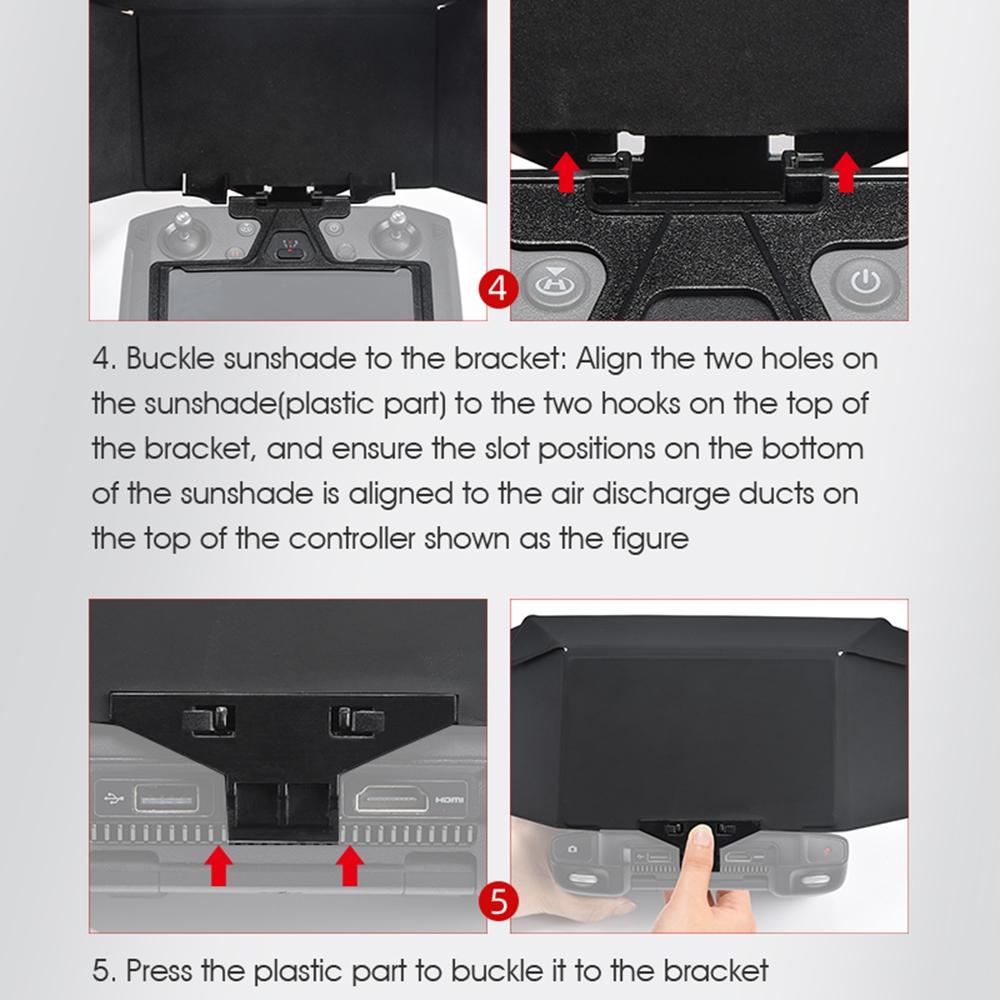 4

4. Buckle sunshade to the bracket: Align the two holes on the sunshade(plastic part) to the two hooks on the top of the bracket, and ensure the slot positions on the bottom of the sunshade is aligned to the air discharge ducts on the top of the controller shown as the figure

HDMI

5

5. Press the plastic part to buckle it to the bracket