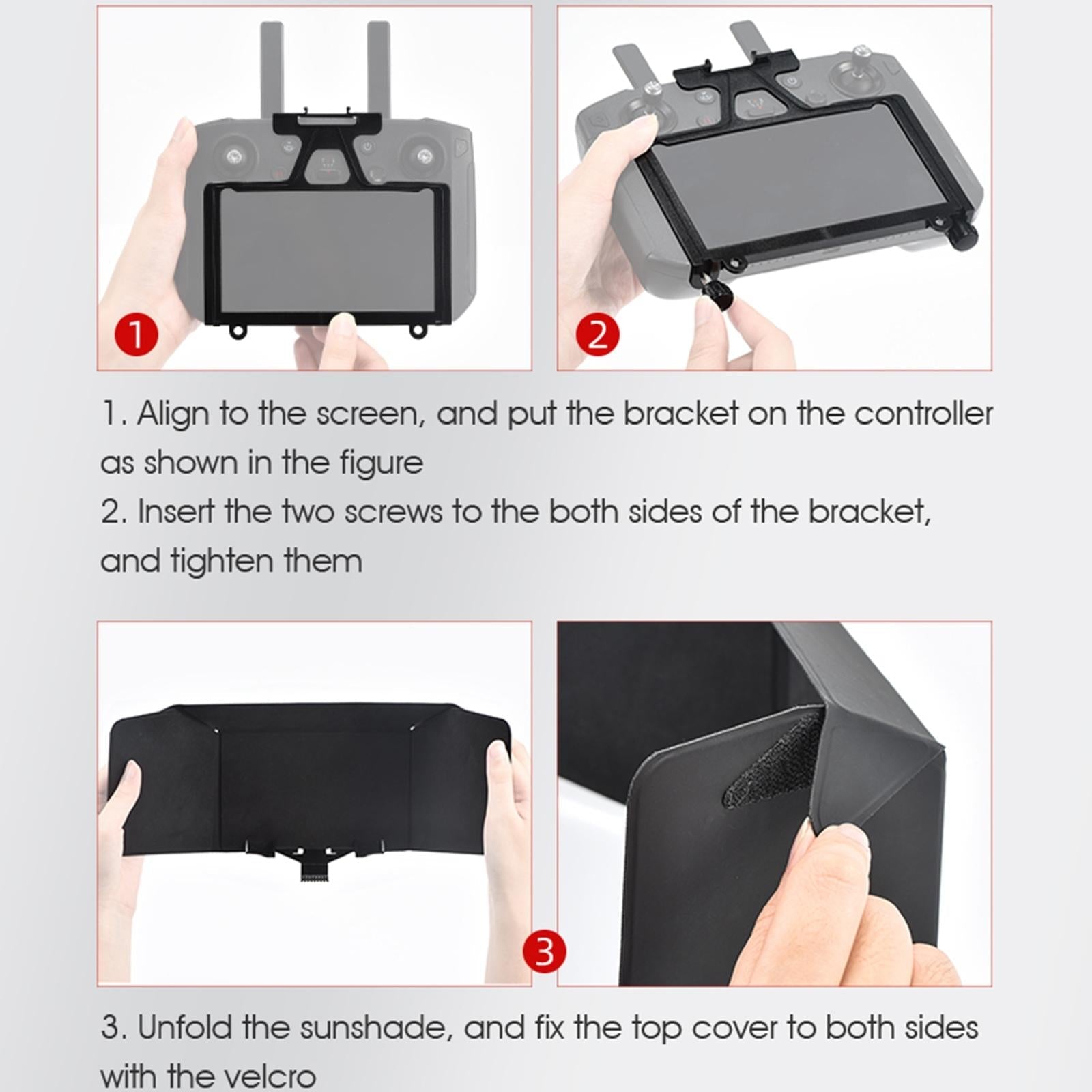 1

2

1. Align to the screen, and put the bracket on the controller as shown in the figure
2. Insert the two screws to the both sides of the bracket, and tighten them

3

3. Unfold the sunshade, and fix the top cover to both sides with the velcro